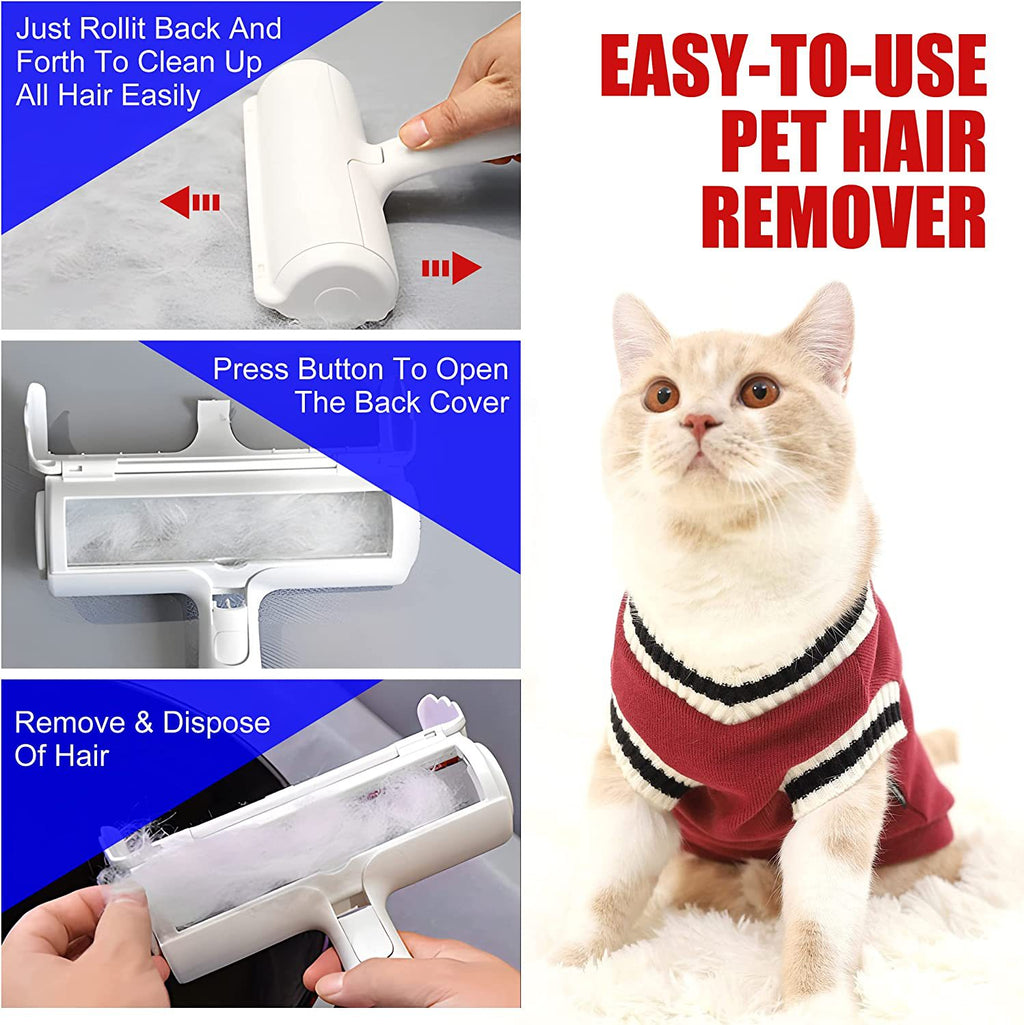 Just Rollit Back And Forth To Clean Up All Hair Easily

Press Button To Open The Back Cover

Remove & Dispose Of Hair

EASY-TO-USE PET HAIR REMOVER